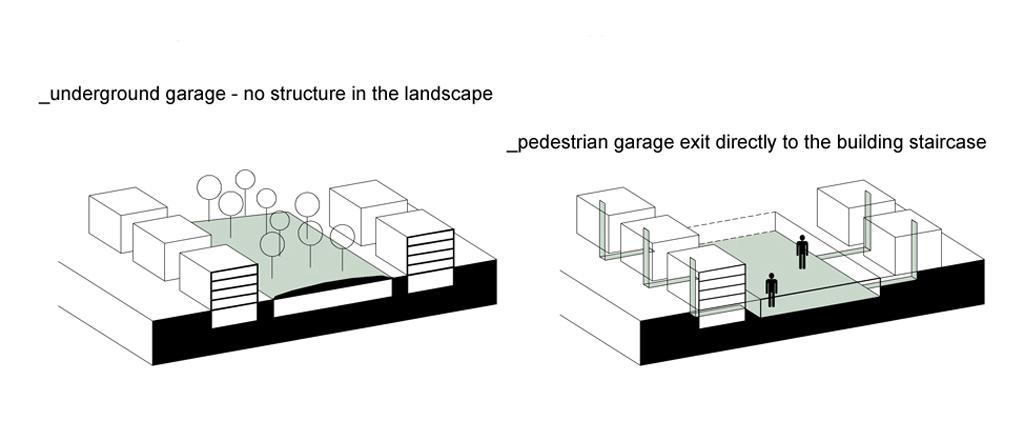 _underground garage - no structure in the landscape

_pedestrian garage exit directly to the building staircase