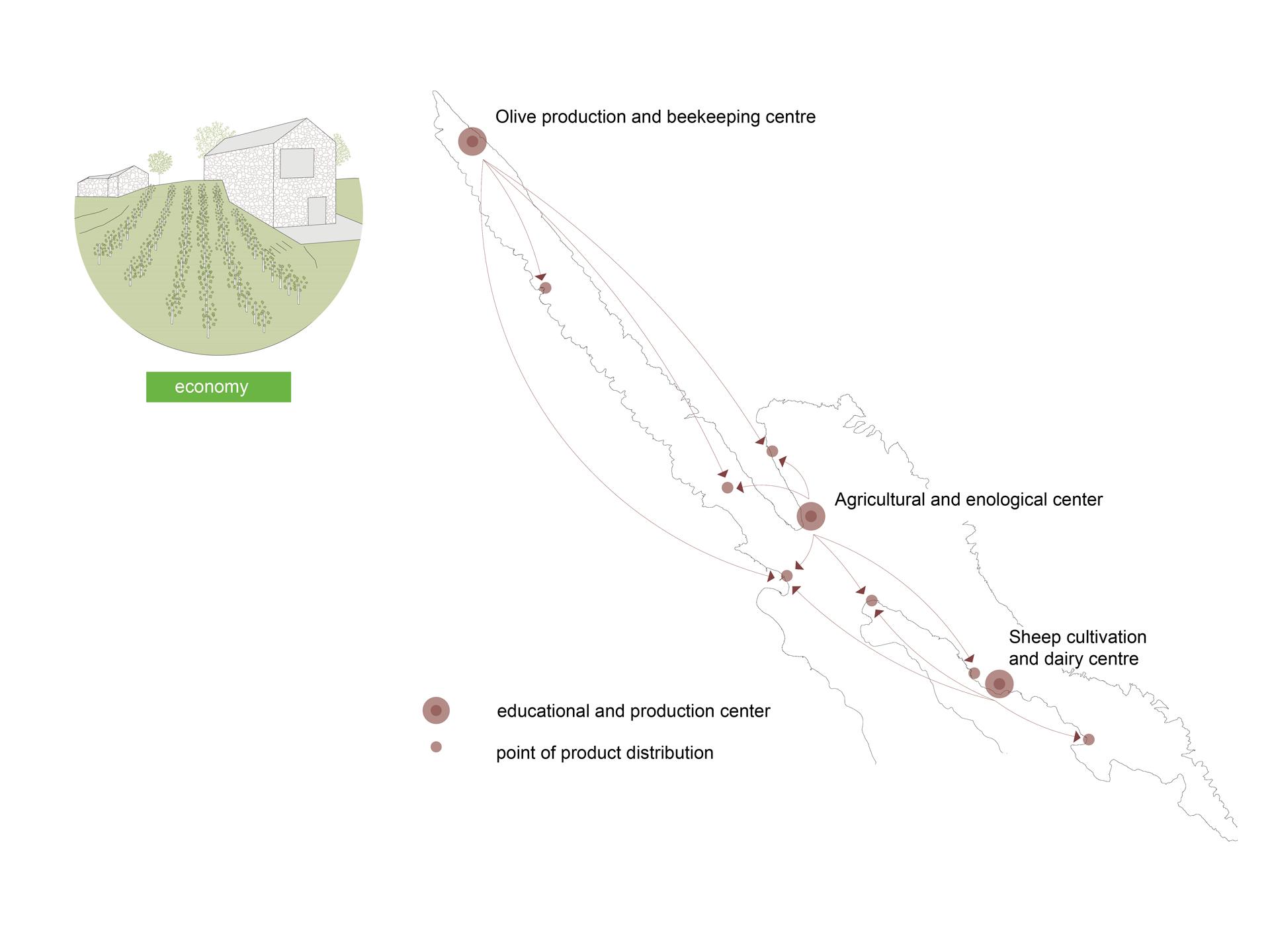 economy

Olive production and beekeeping centre

Agricultural and enological center

Sheep cultivation and dairy centre

educational and production center

point of product distribution